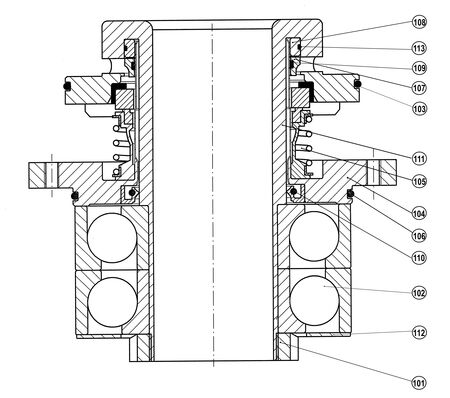 108
113
109
107
103
111
105
104
106
110
102
112
101